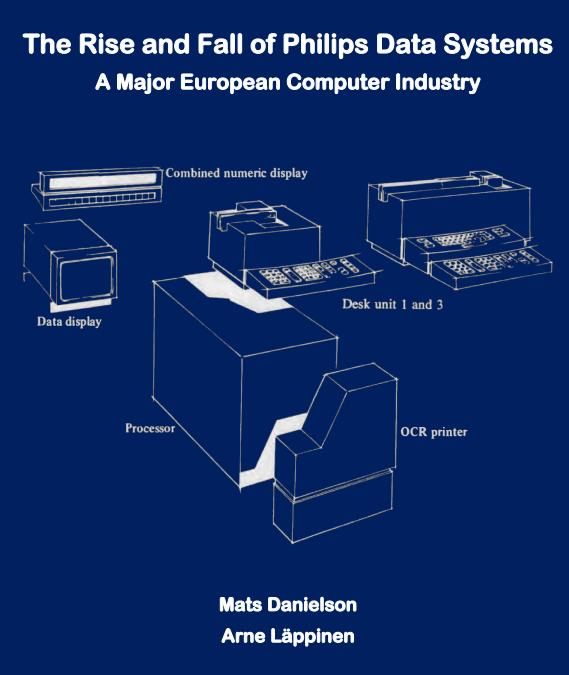 The Rise and Fall of Philips Data Systems
A Major European Computer Industry

Combined numeric display

Data display

Desk unit 1 and 3

Processor

OCR printer

Mats Danielson
Arne Läppinen